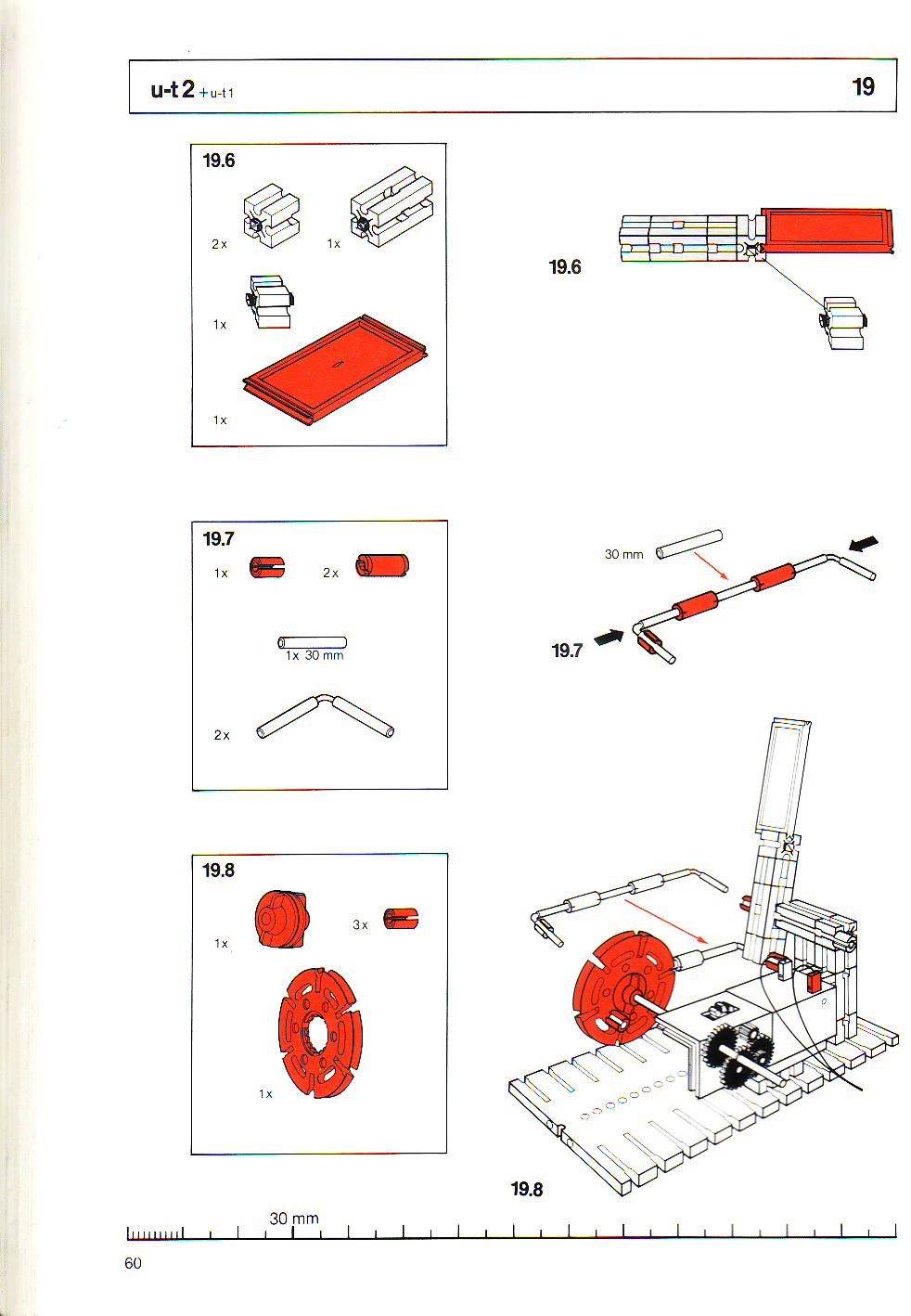 u-t 2 + u-t 1

19

19.6

2 x

1 x

1 x

1 x

19.6

19.7

1 x

2 x

1 x 30 mm

2 x

30 mm

19.7

19.8

1 x

3 x

1 x

19.8

30 mm

60