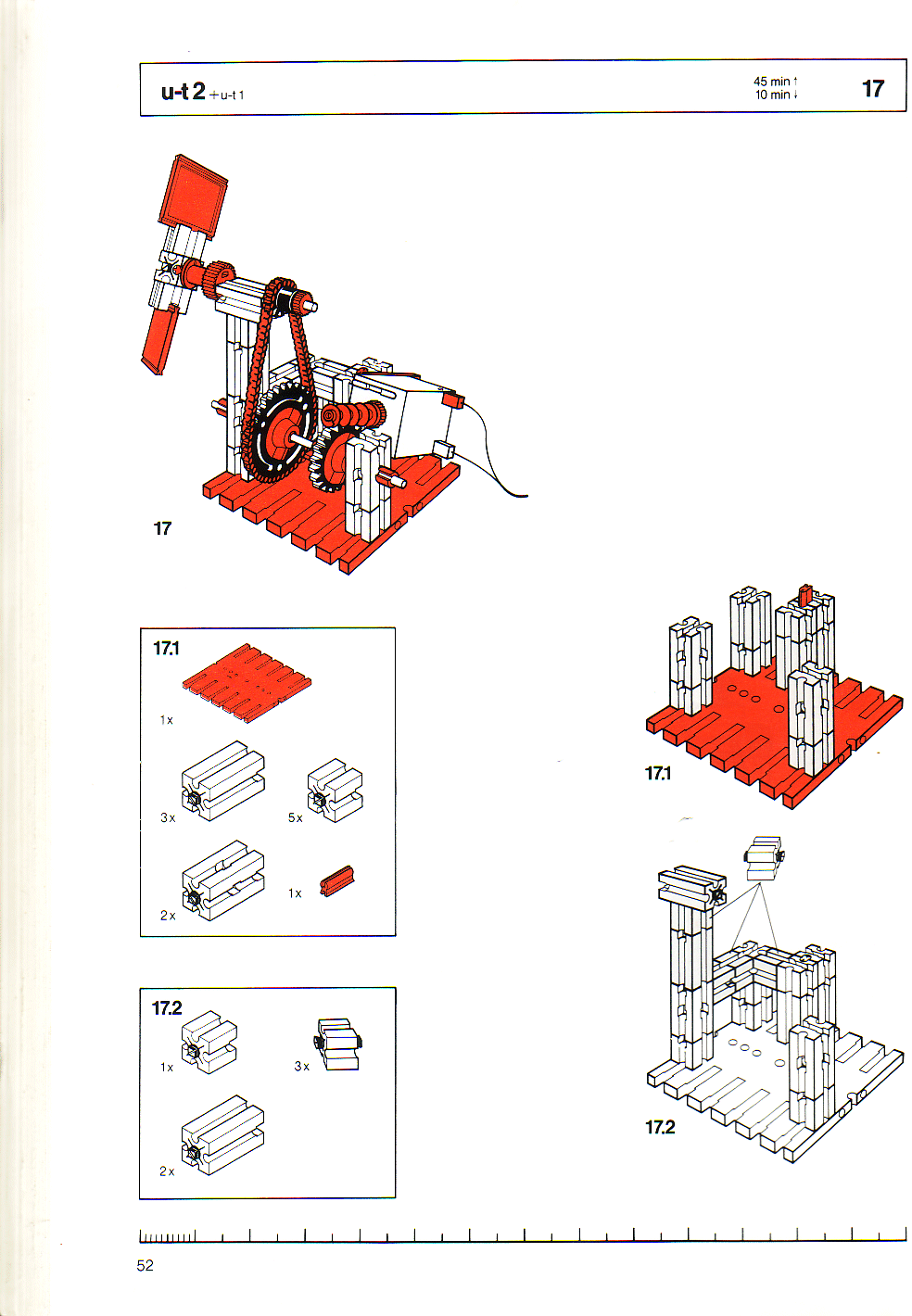 u-t 2 + u-t 1

45 min ↑
10 min ↓

17

17

17.1

1 x

3 x

5 x

2 x

1 x

17.1

17.2

1 x

3 x

2 x

17.2

52