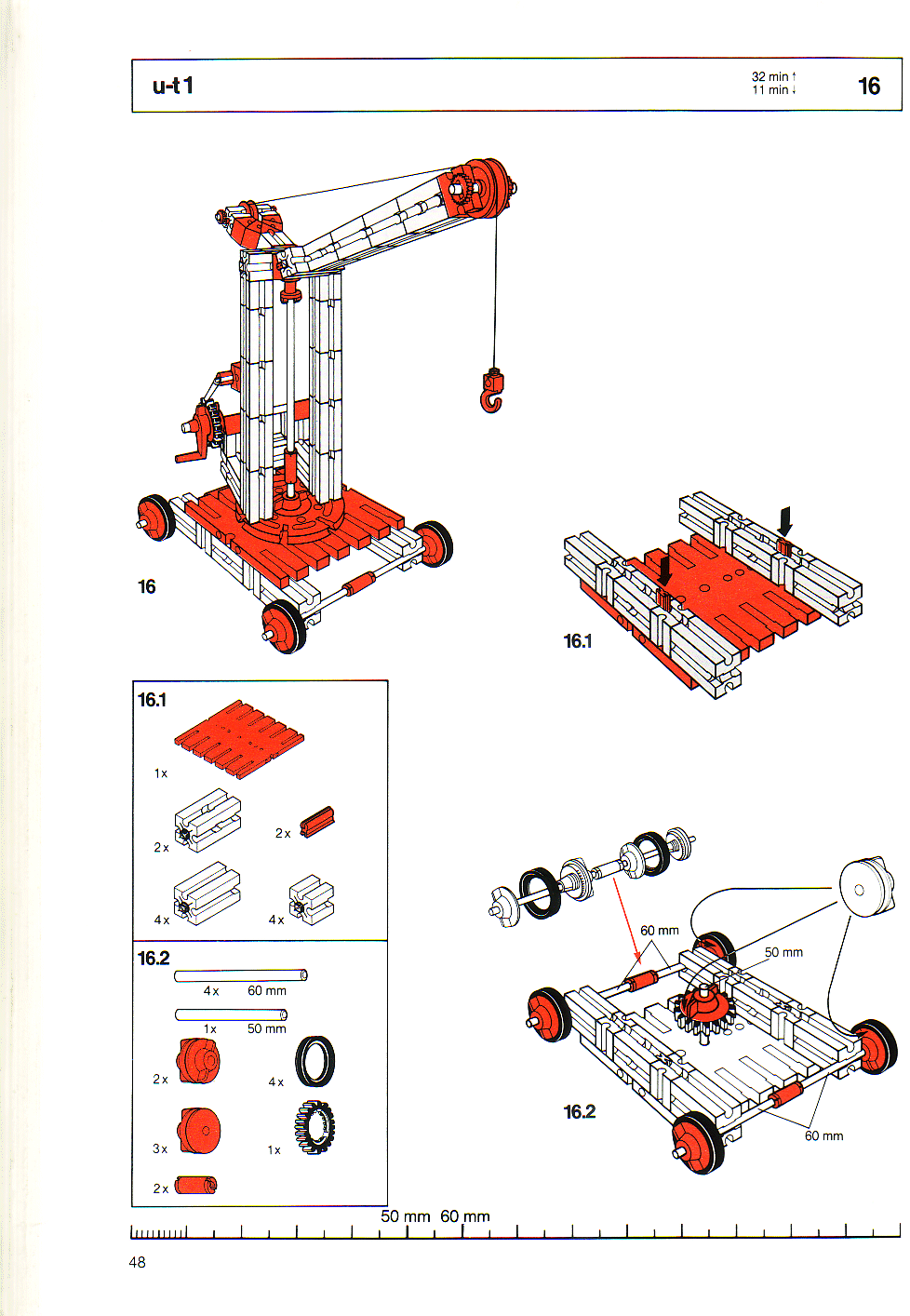 u-t 1

32 min ↑
11 min ↓

16

16

16.1

16.1

1 x

2 x

2 x

4 x

4 x

16.2

4 x 60 mm

1 x 50 mm

2 x

4 x

3 x

1 x

2 x

60 mm

50 mm

16.2

60 mm

50 mm 60 mm

48