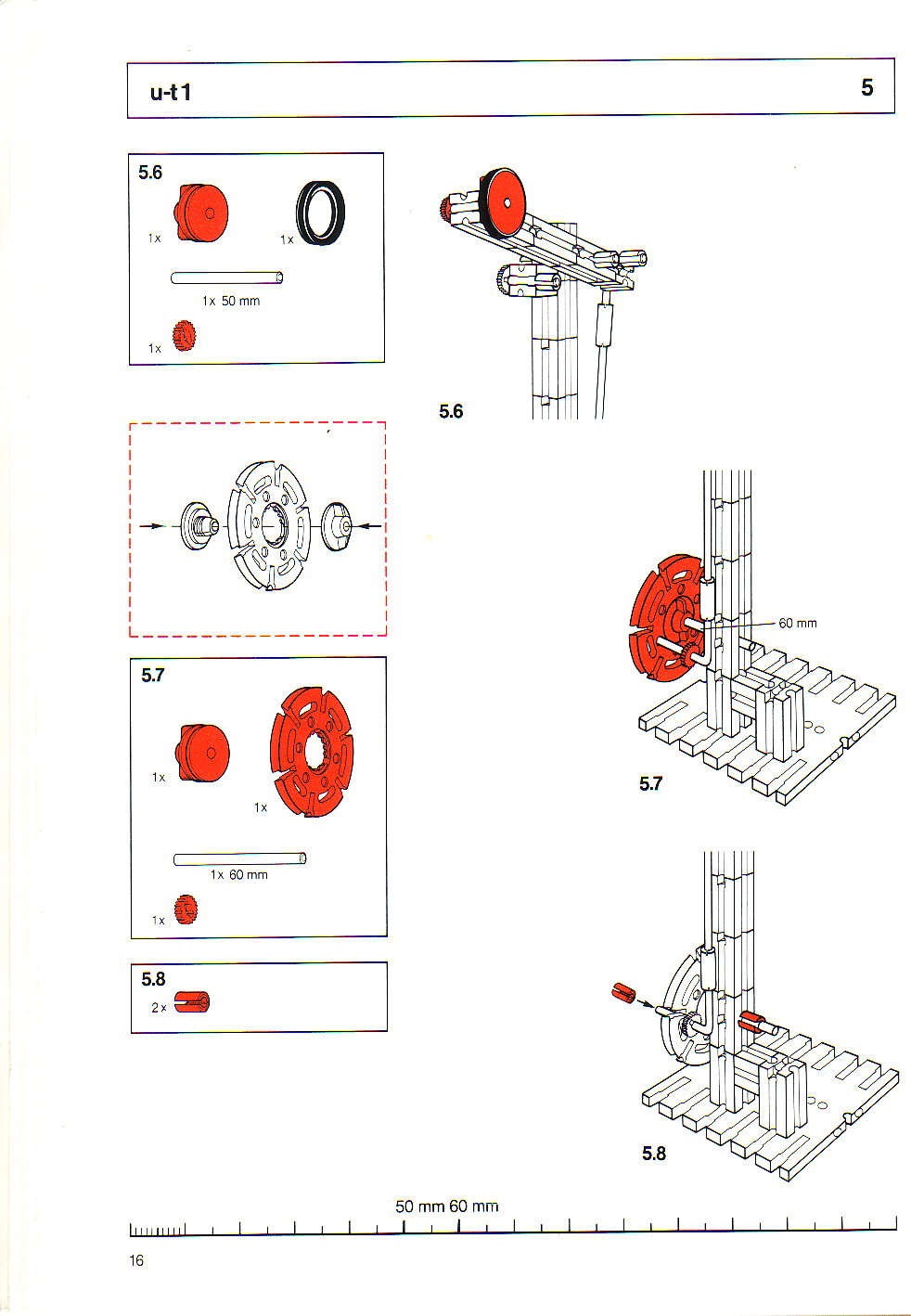 u-t 1

5

5.6

1x

1x

1x 50 mm

1x

5.6

5.7

1x

1x

1x 60 mm

1x

60 mm

5.7

5.8

2x

5.8

50 mm 60 mm

16