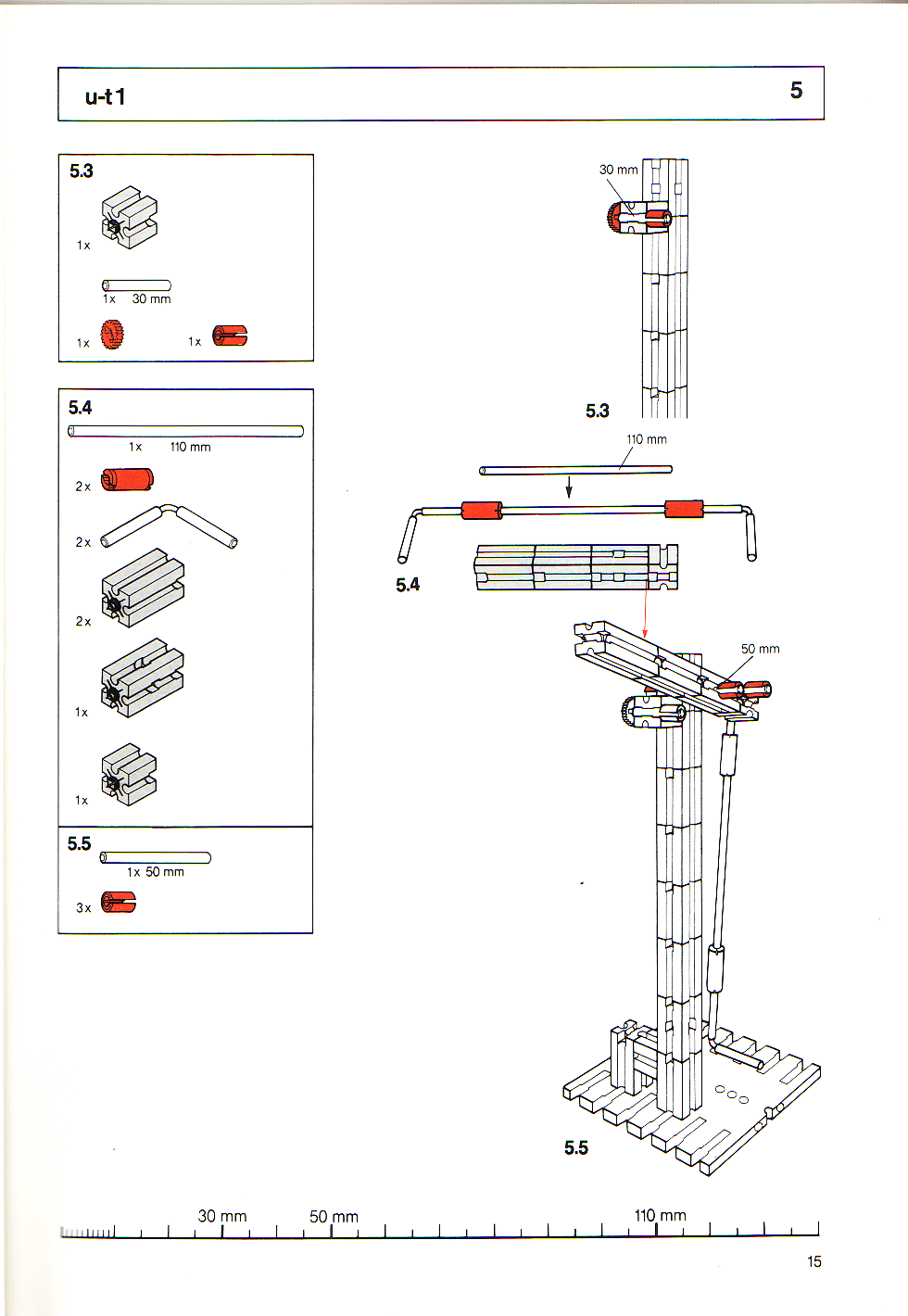 u-t1

5

5.3

1x

1x 30 mm

1x

1x

5.4

1x 110 mm

2x

2x

2x

1x

1x

5.5

1x 50 mm

3x

30 mm

5.3

110 mm

5.4

50 mm

5.5

30 mm

50 mm

110 mm

15