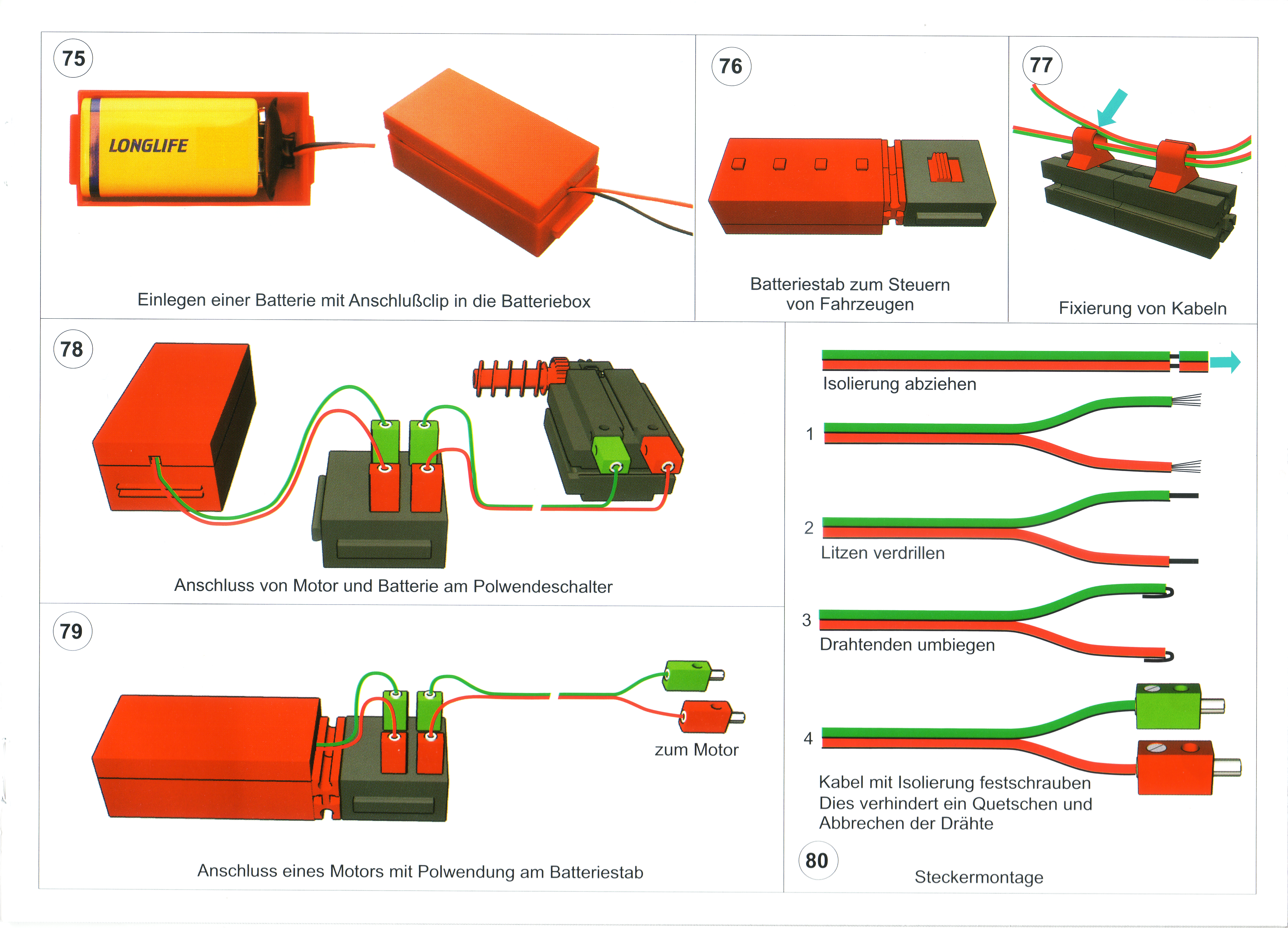 75

LONGLIFE

Einlegen einer Batterie mit Anschlußclip in die Batteriebox

76

Batteriestab zum Steuern von Fahrzeugen

77

Fixierung von Kabeln

78

Anschluss von Motor und Batterie am Polwendeschalter

79

zum Motor

Anschluss eines Motors mit Polwendung am Batteriestab

Isolierung abziehen

1

2

Litzen verdrillen

3

Drahtenden umbiegen

4

Kabel mit Isolierung festschrauben
Dies verhindert ein Quetschen und Abbrechen der Drähte

80

Steckermontage