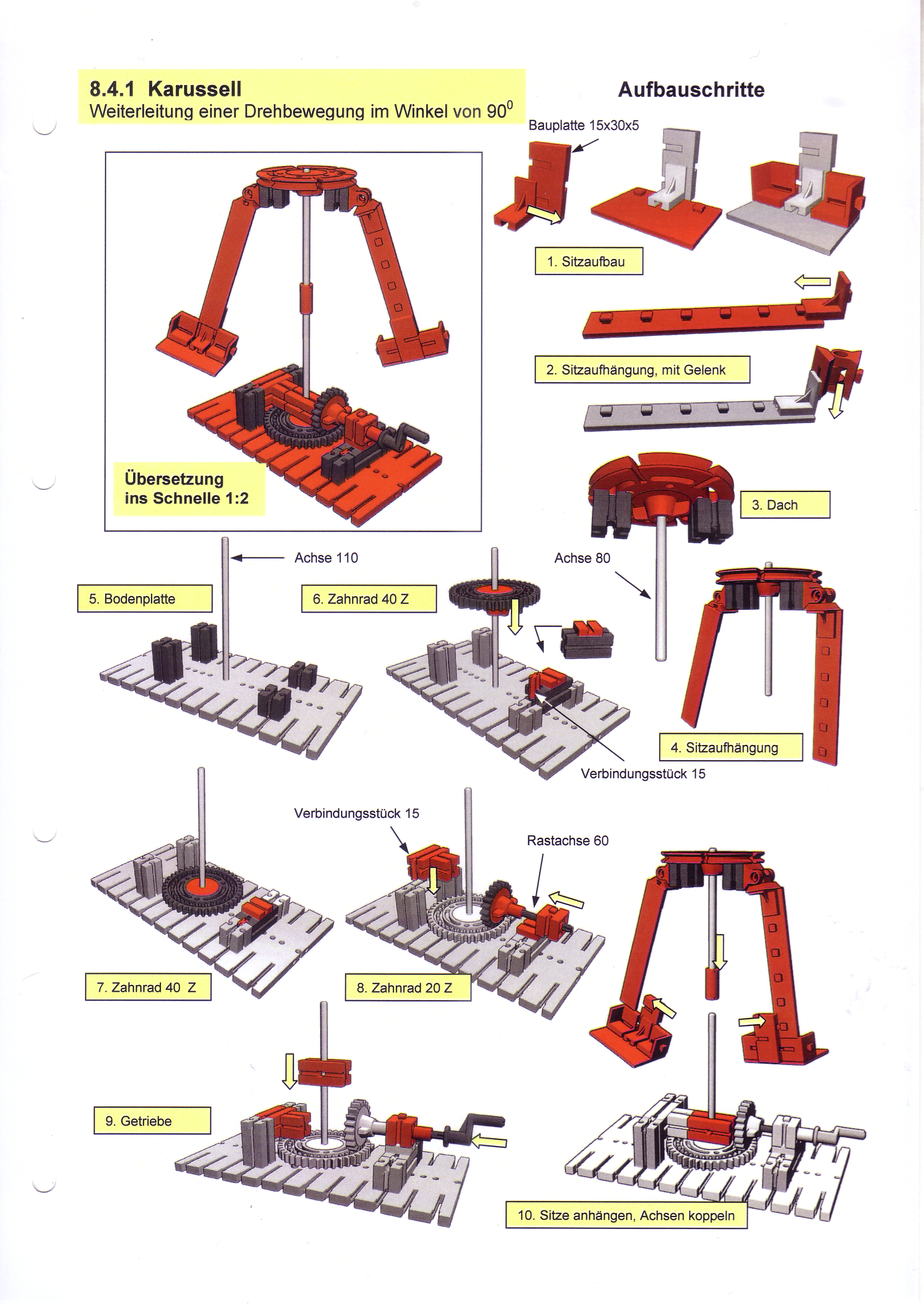 8.4.1 Karussell
Weiterleitung einer Drehbewegung im Winkel von $90^0$

Aufbauschritte

Bauplatte 15x30x5

1. Sitzaufbau

2. Sitzaufhängung, mit Gelenk

Übersetzung ins Schnelle 1:2

3. Dach

Achse 110

Achse 80

5. Bodenplatte

6. Zahnrad 40 Z

4. Sitzaufhängung

Verbindungsstück 15

Verbindungsstück 15

Rastachse 60

7. Zahnrad 40 Z

8. Zahnrad 20 Z

9. Getriebe

10. Sitze anhängen, Achsen koppeln