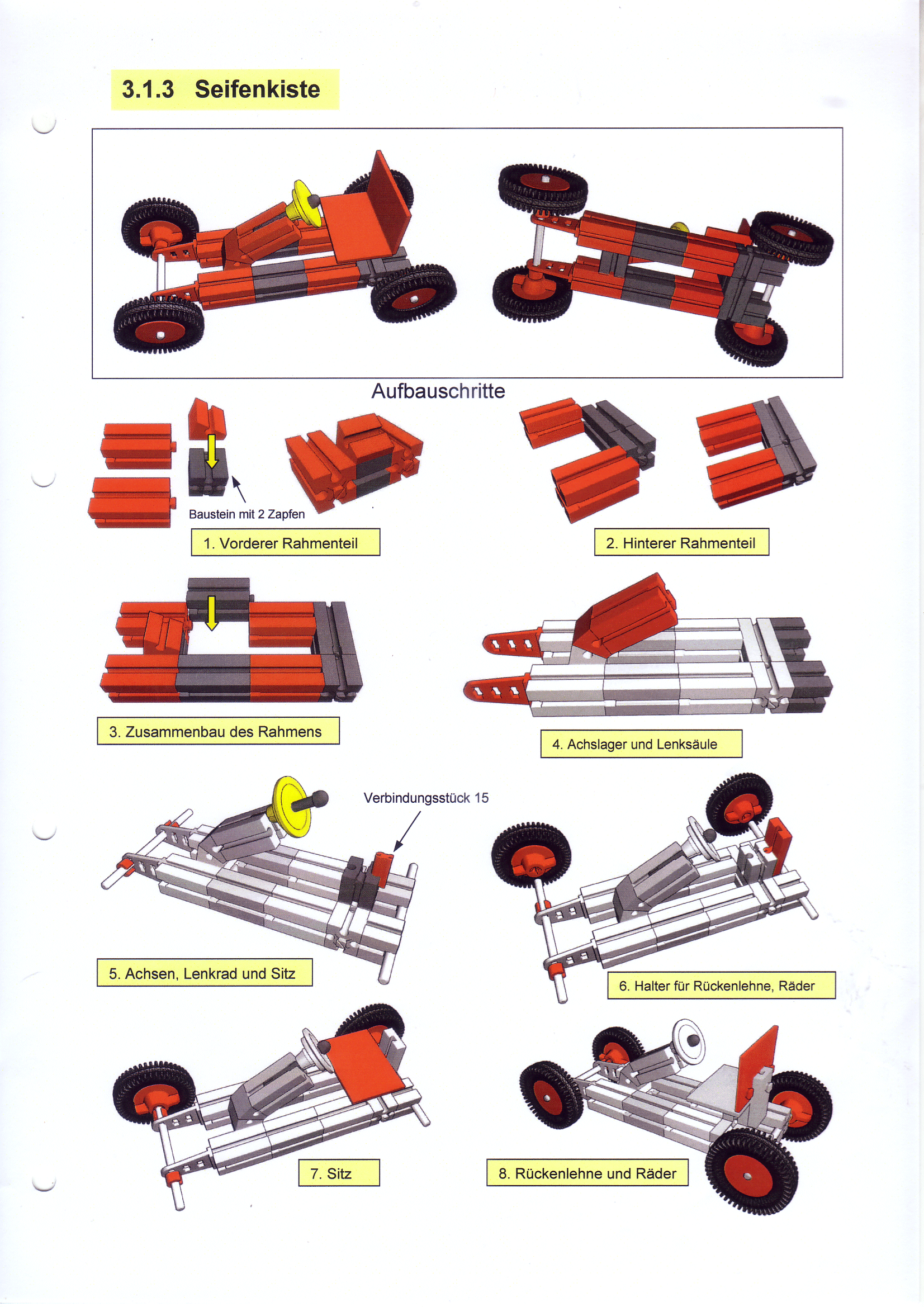 3.1.3 Seifenkiste

Aufbauschritte

Baustein mit 2 Zapfen

1. Vorderer Rahmenteil

2. Hinterer Rahmenteil

3. Zusammenbau des Rahmens

4. Achslager und Lenksäule

Verbindungsstück 15

5. Achsen, Lenkrad und Sitz

6. Halter für Rückenlehne, Räder

7. Sitz

8. Rückenlehne und Räder