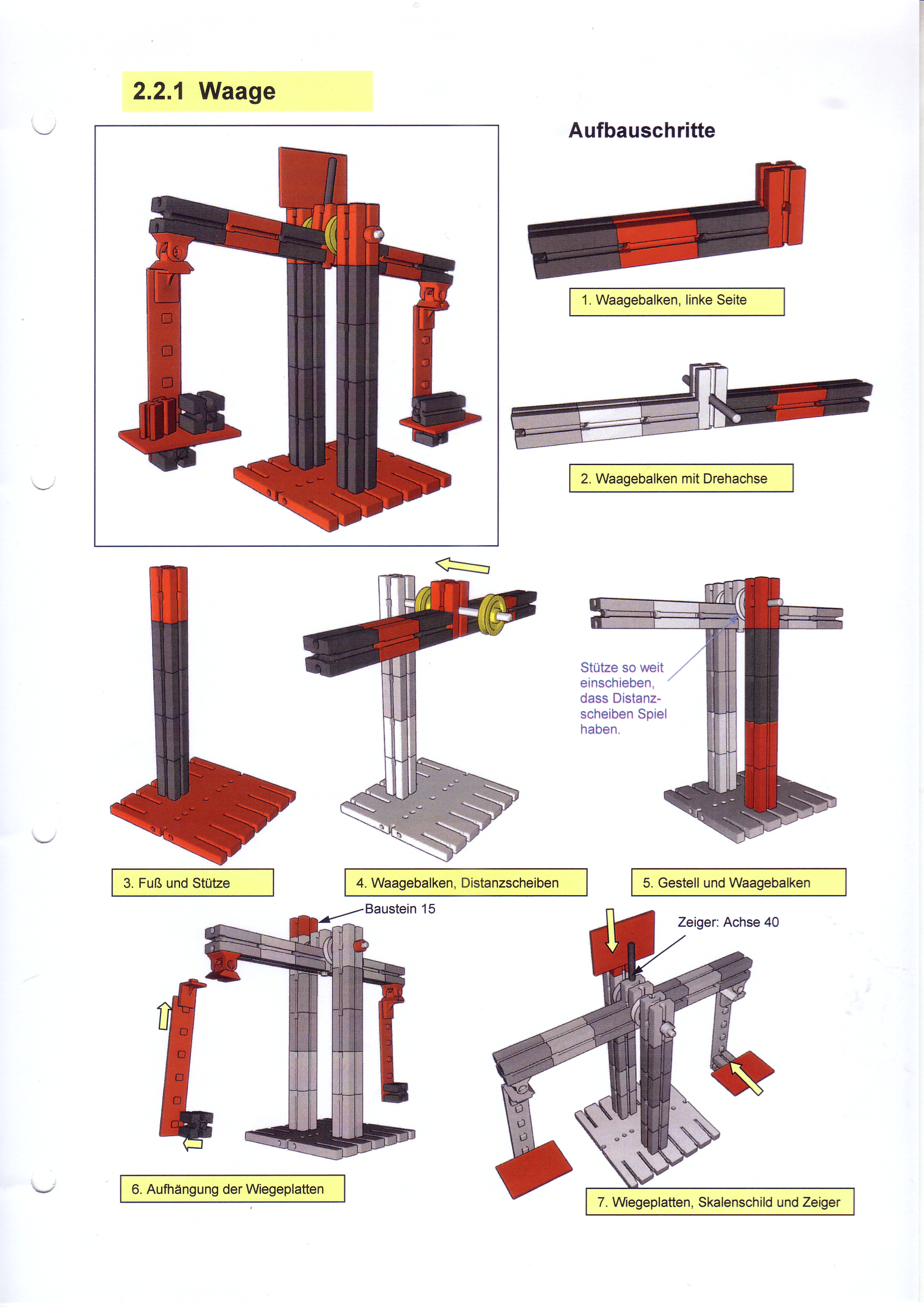 2.2.1 Waage

Aufbauschritte

1. Waagebalken, linke Seite

2. Waagebalken mit Drehachse

Stütze so weit einschieben, dass Distanzscheiben Spiel haben.

3. Fuß und Stütze

4. Waagebalken, Distanzscheiben

5. Gestell und Waagebalken

Baustein 15

Zeiger: Achse 40

6. Aufhängung der Wiegeplatten

7. Wiegeplatten, Skalenschild und Zeiger