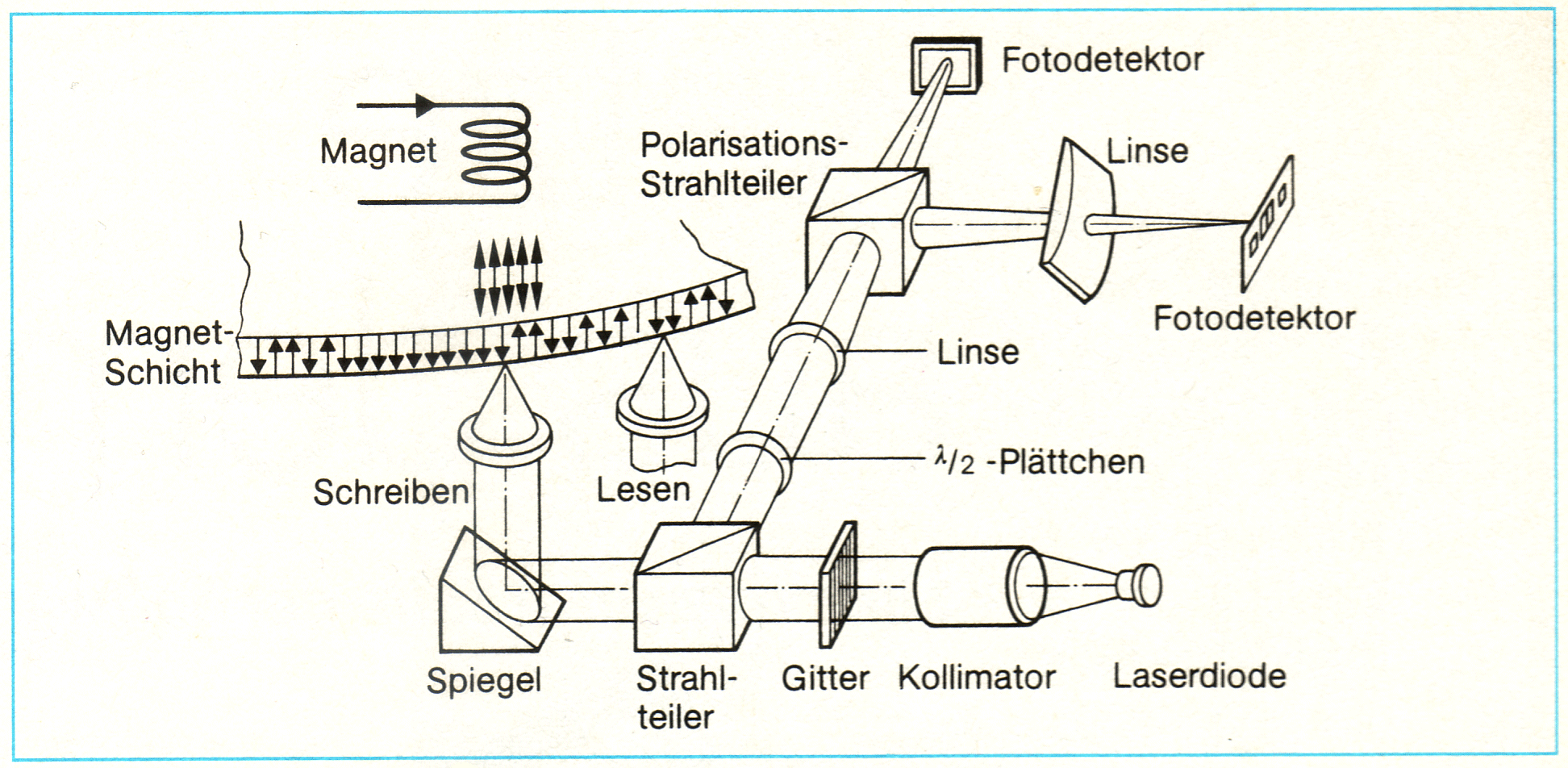 Fotodetektor

Magnet

Polarisations-Strahlteiler

Linse

Fotodetektor

Magnet-Schicht

Linse

$\lambda/2$ -Plättchen

Schreiben

Lesen

Spiegel

Strahlteiler

Gitter

Kollimator

Laserdiode